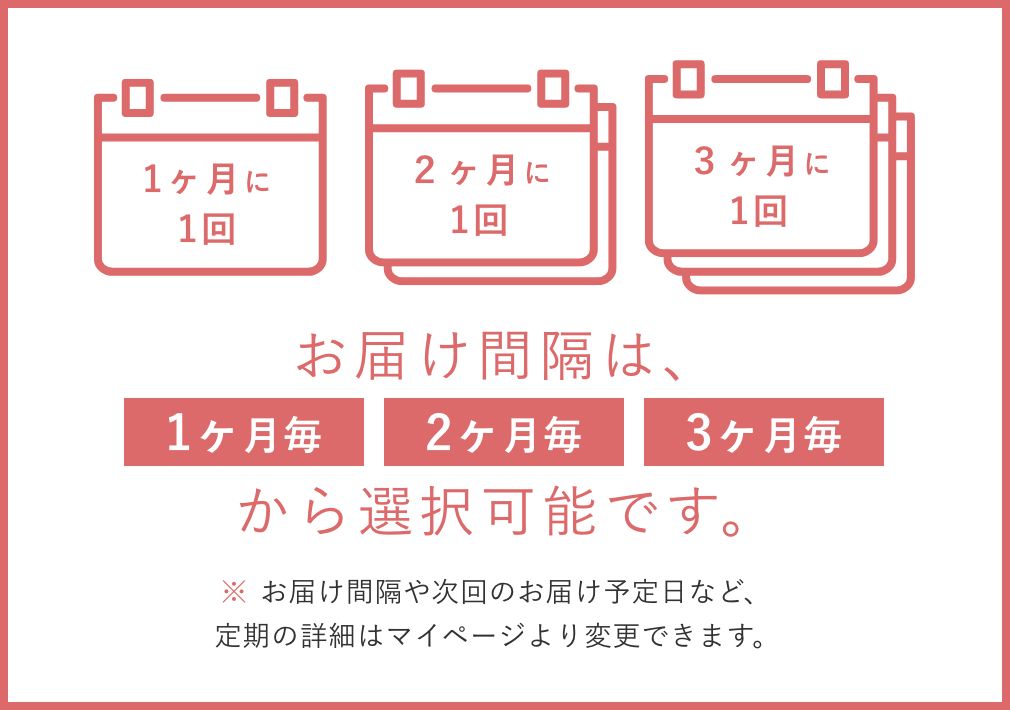 1ヶ月に
1回

2ヶ月に
1回

3ヶ月に
1回

お届け間隔は、

1ヶ月毎

2ヶ月毎

3ヶ月毎

から選択可能です。

※ お届け間隔や次回のお届け予定日など、
定期の詳細はマイページより変更できます。